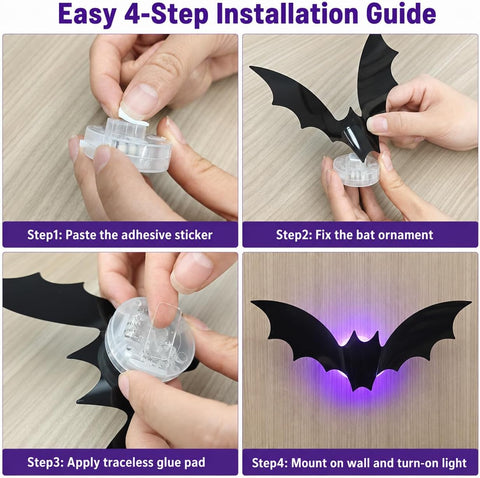 Easy 4-Step Installation Guide

Step1: Paste the adhesive sticker

Step2: Fix the bat ornament

Step3: Apply traceless glue pad

Step4: Mount on wall and turn-on light