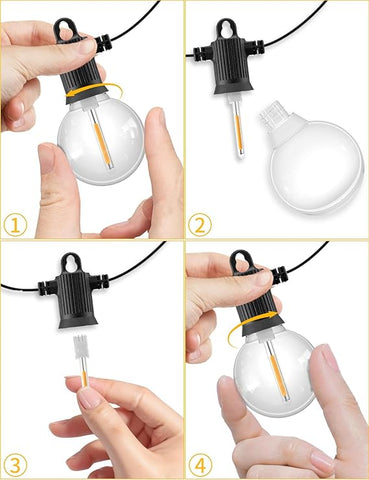 ①
②
③
④