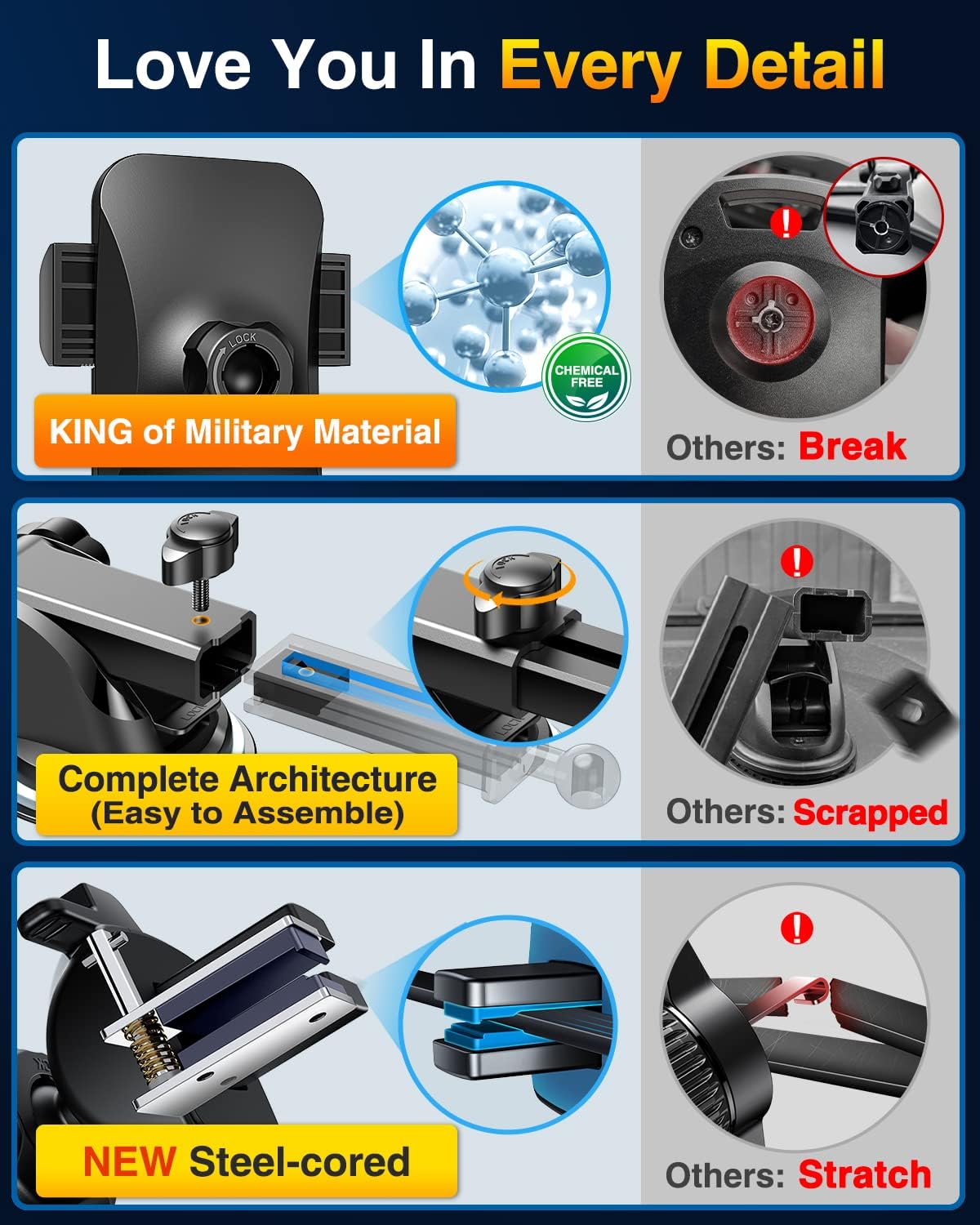 Love You In Every Detail

LOCK

CHEMICAL FREE

KING of Military Material

Others: Break

Complete Architecture (Easy to Assemble)

Others: Scrapped

NEW Steel-cored

Others: Stratch