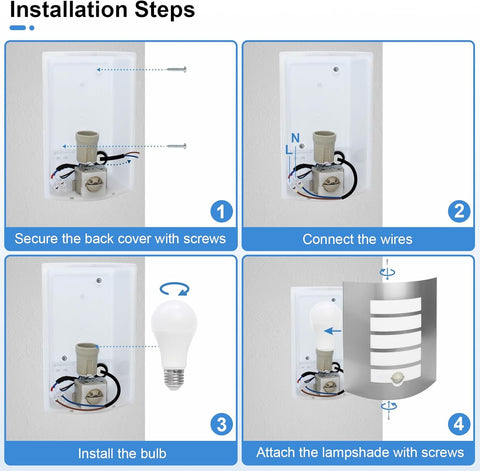 Installation Steps

1
Secure the back cover with screws

N
L
2
Connect the wires

3
Install the bulb

4
Attach the lampshade with screws