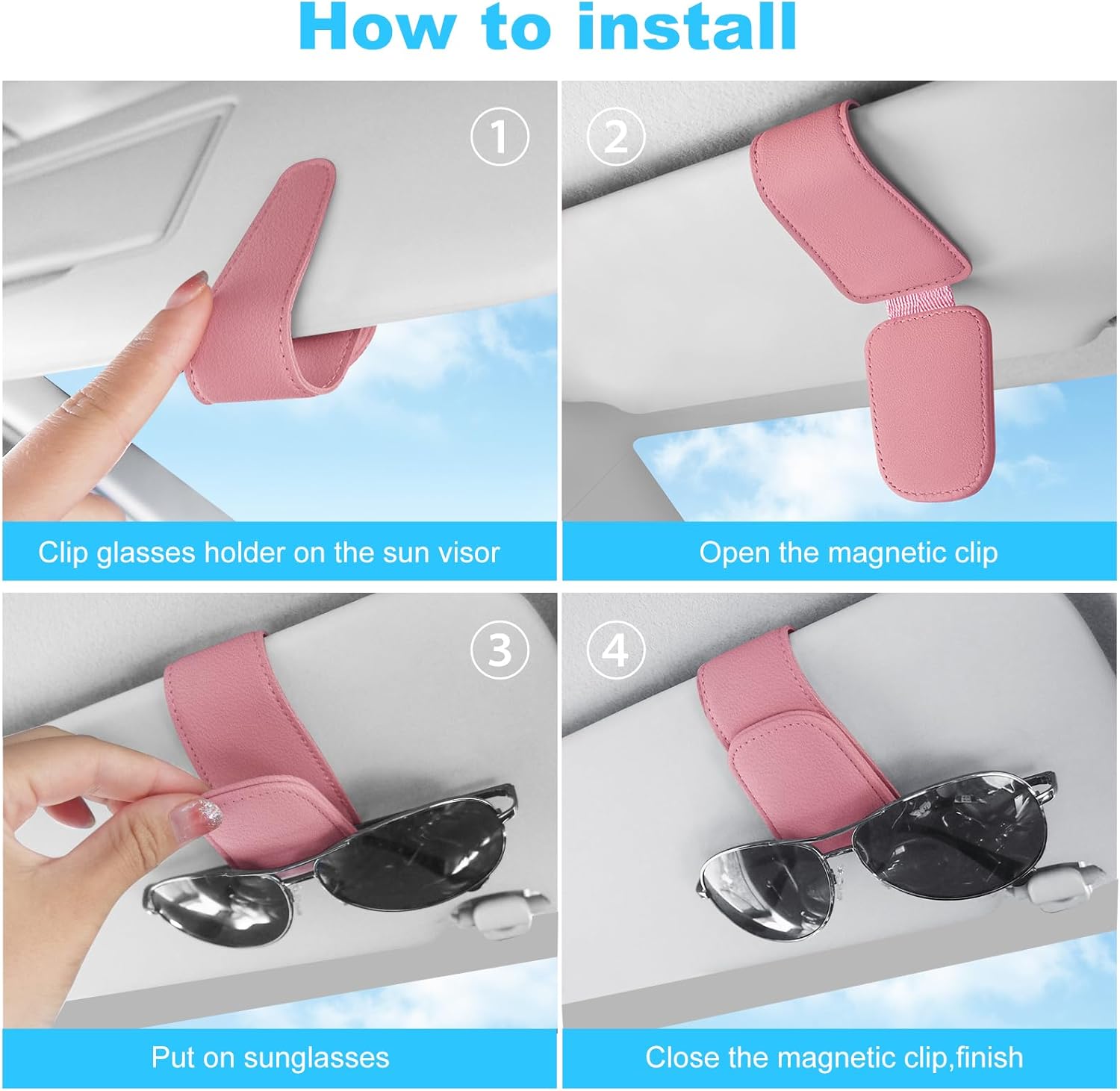 How to install

①

Clip glasses holder on the sun visor

②

Open the magnetic clip

③

Put on sunglasses

④

Close the magnetic clip,finish