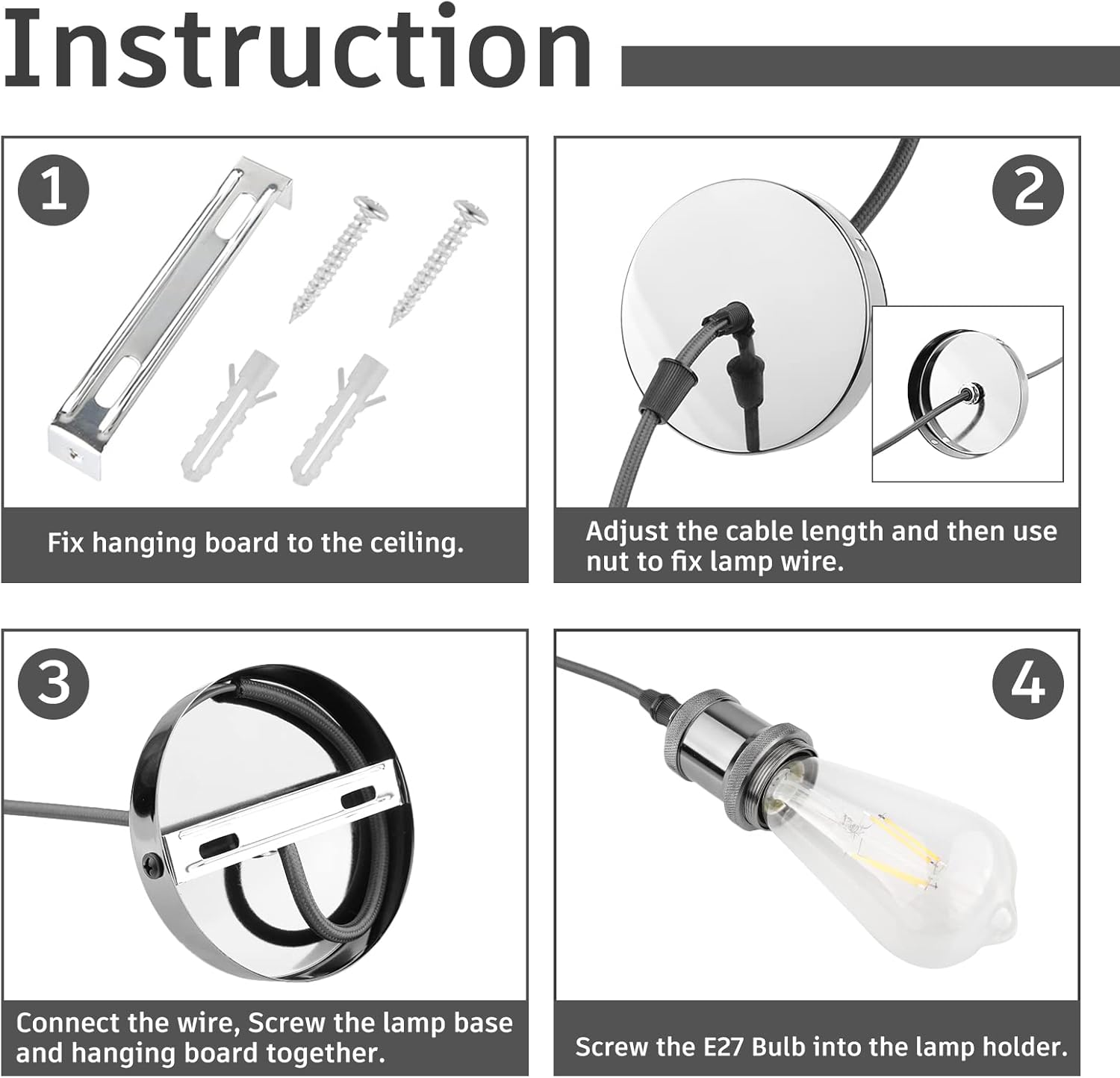 Instruction

1

Fix hanging board to the ceiling.

2

Adjust the cable length and then use nut to fix lamp wire.

3

Connect the wire, Screw the lamp base and hanging board together.

4

Screw the E27 Bulb into the lamp holder.