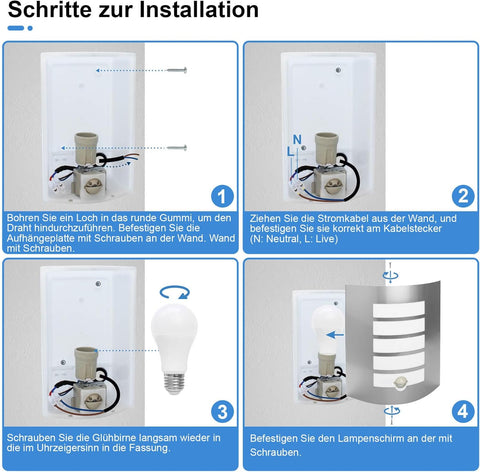 Schritte zur Installation

1

Bohren Sie ein Loch in das runde Gummi, um den Draht hindurchzuführen. Befestigen Sie die Aufhängeplatte mit Schrauben an der Wand. Wand mit Schrauben.

N
L

2

Ziehen Sie die Stromkabel aus der Wand, und befestigen Sie sie korrekt am Kabelstecker (N: Neutral, L: Live)

3

Schrauben Sie die Glühbirne langsam wieder in die im Uhrzeigersinn in die Fassung.

4

Befestigen Sie den Lampenschirm an der mit Schrauben.