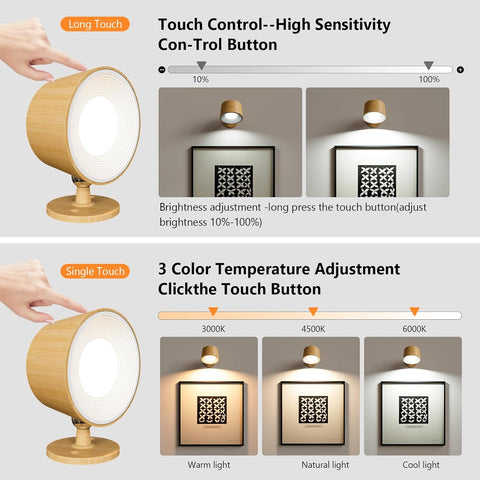 Long Touch

Touch Control--High Sensitivity Con-Trol Button

10%

100%

Brightness adjustment -long press the touch button(adjust brightness 10%-100%)

Single Touch

3 Color Temperature Adjustment Clickthe Touch Button

3000K

4500K

6000K

Warm light

Natural light

Cool light