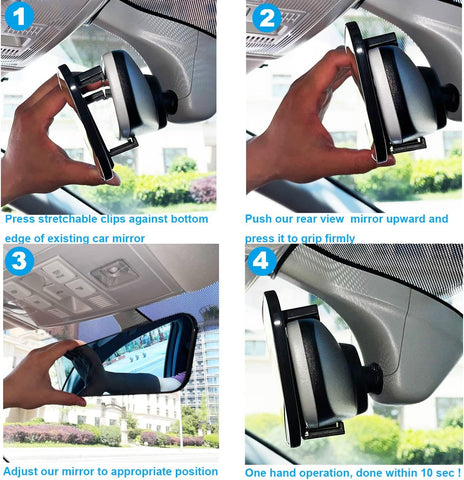 1

Press stretchable clips against bottom edge of existing car mirror

2

Push our rear view mirror upward and press it to grip firmly

3

Adjust our mirror to appropriate position

4

One hand operation, done within 10 sec !