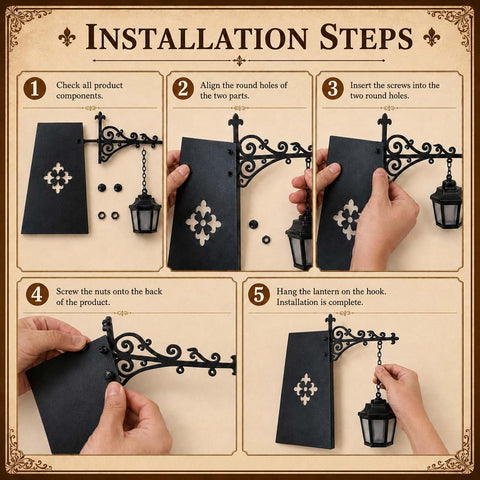 INSTALLATION STEPS

1 Check all product components.

2 Align the round holes of the two parts.

3 Insert the screws into the two round holes.

4 Screw the nuts onto the back of the product.

5 Hang the lantern on the hook. Installation is complete.