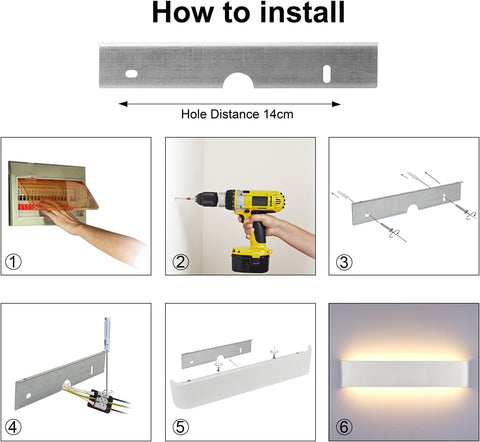 How to install

Hole Distance 14cm

①

②

③

④

⑤

⑥