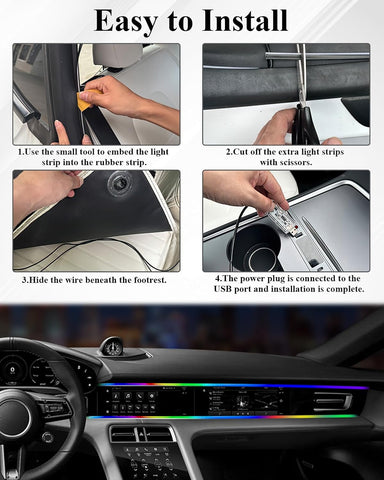 Easy to Install

1.Use the small tool to embed the light strip into the rubber strip.

2.Cut off the extra light strips with scissors.

3.Hide the wire beneath the footrest.

4.The power plug is connected to the USB port and installation is complete.