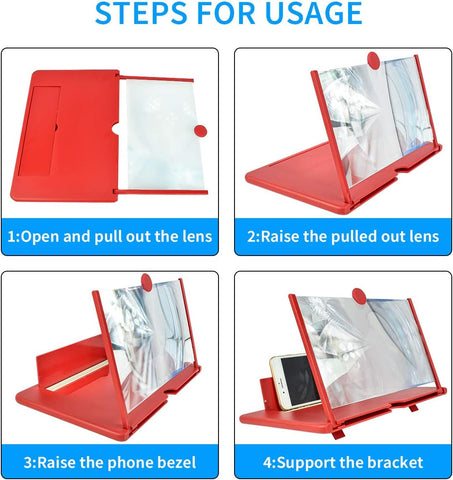 STEPS FOR USAGE

1:Open and pull out the lens

2:Raise the pulled out lens

3:Raise the phone bezel

4:Support the bracket