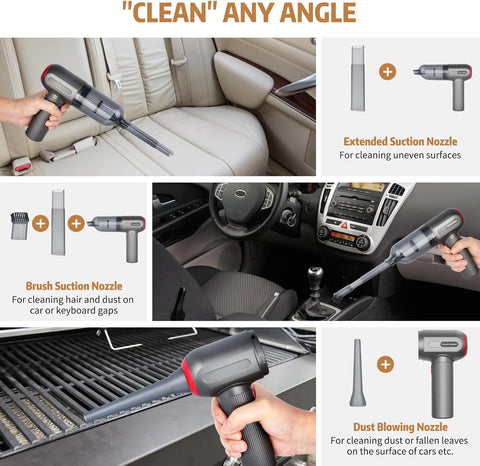 "CLEAN" ANY ANGLE

Extended Suction Nozzle
For cleaning uneven surfaces

Brush Suction Nozzle
For cleaning hair and dust on car or keyboard gaps

Dust Blowing Nozzle
For cleaning dust or fallen leaves on the surface of cars etc.