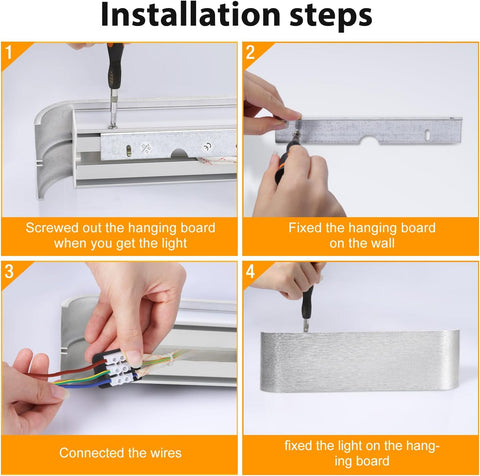 Installation steps

1

Screwed out the hanging board when you get the light

2

Fixed the hanging board on the wall

3

Connected the wires

4

fixed the light on the hanging board