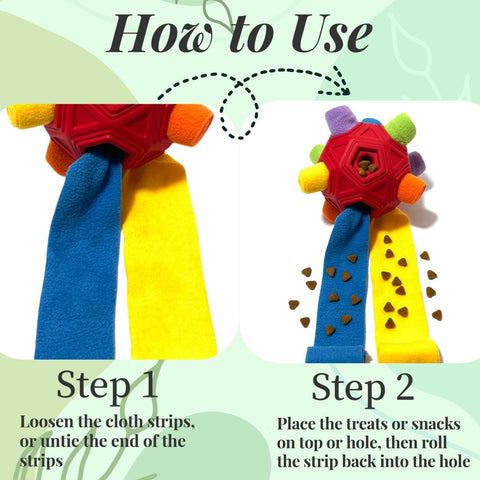 How to Use

Step 1

Loosen the cloth strips, or untie the end of the strips

Step 2

Place the treats or snacks on top or hole, then roll the strip back into the hole