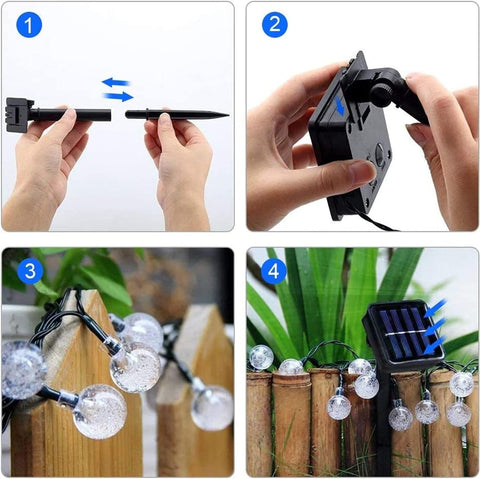 1

2

3

4