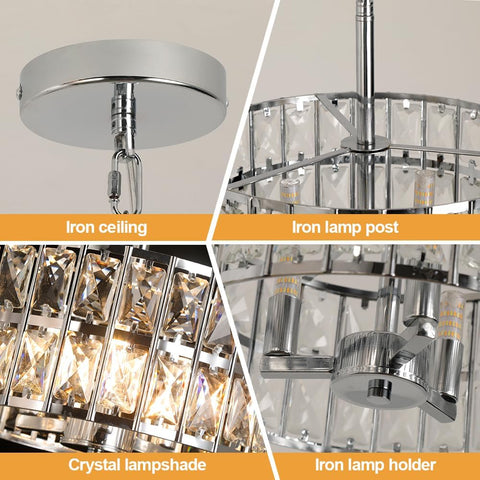 Iron ceiling

Iron lamp post

Crystal lampshade

Iron lamp holder