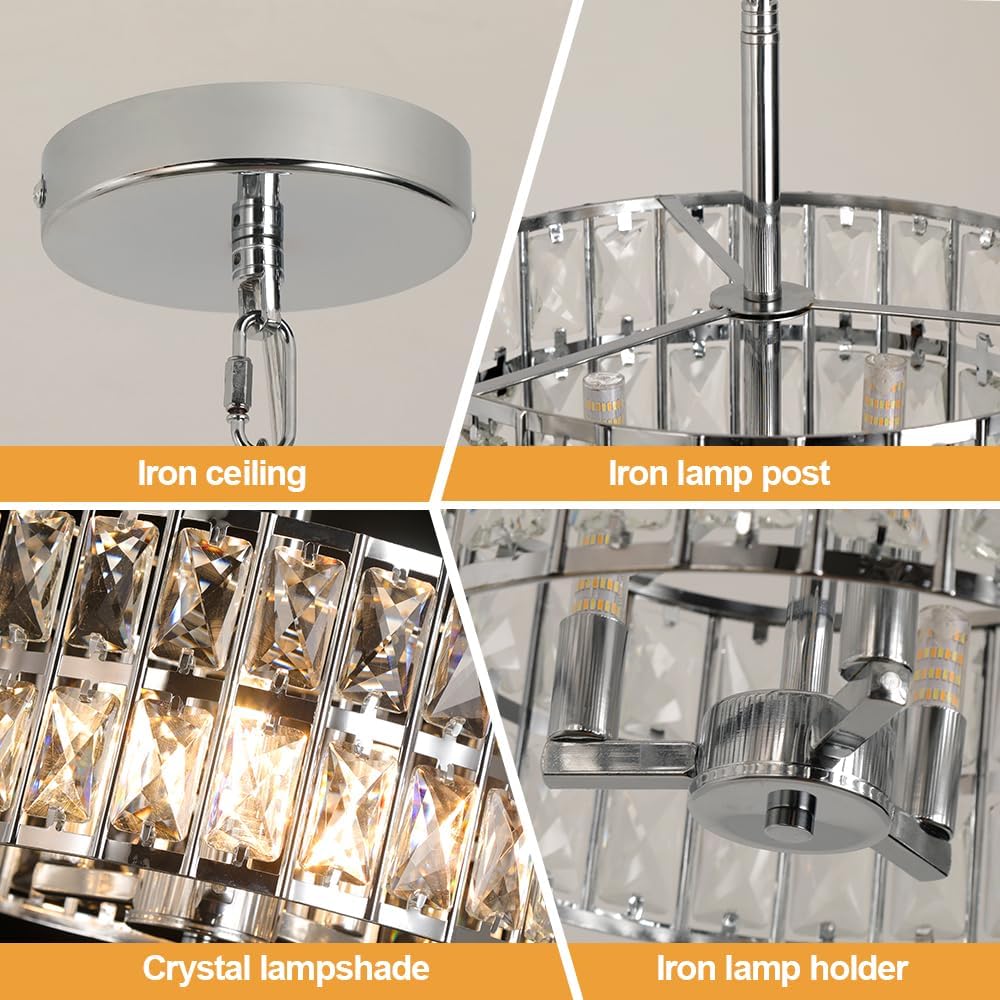 Iron ceiling

Iron lamp post

Crystal lampshade

Iron lamp holder