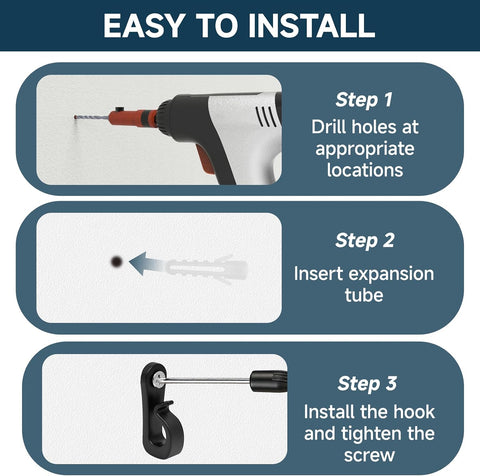 EASY TO INSTALL

Step 1
Drill holes at appropriate locations

Step 2
Insert expansion tube

Step 3
Install the hook and tighten the screw