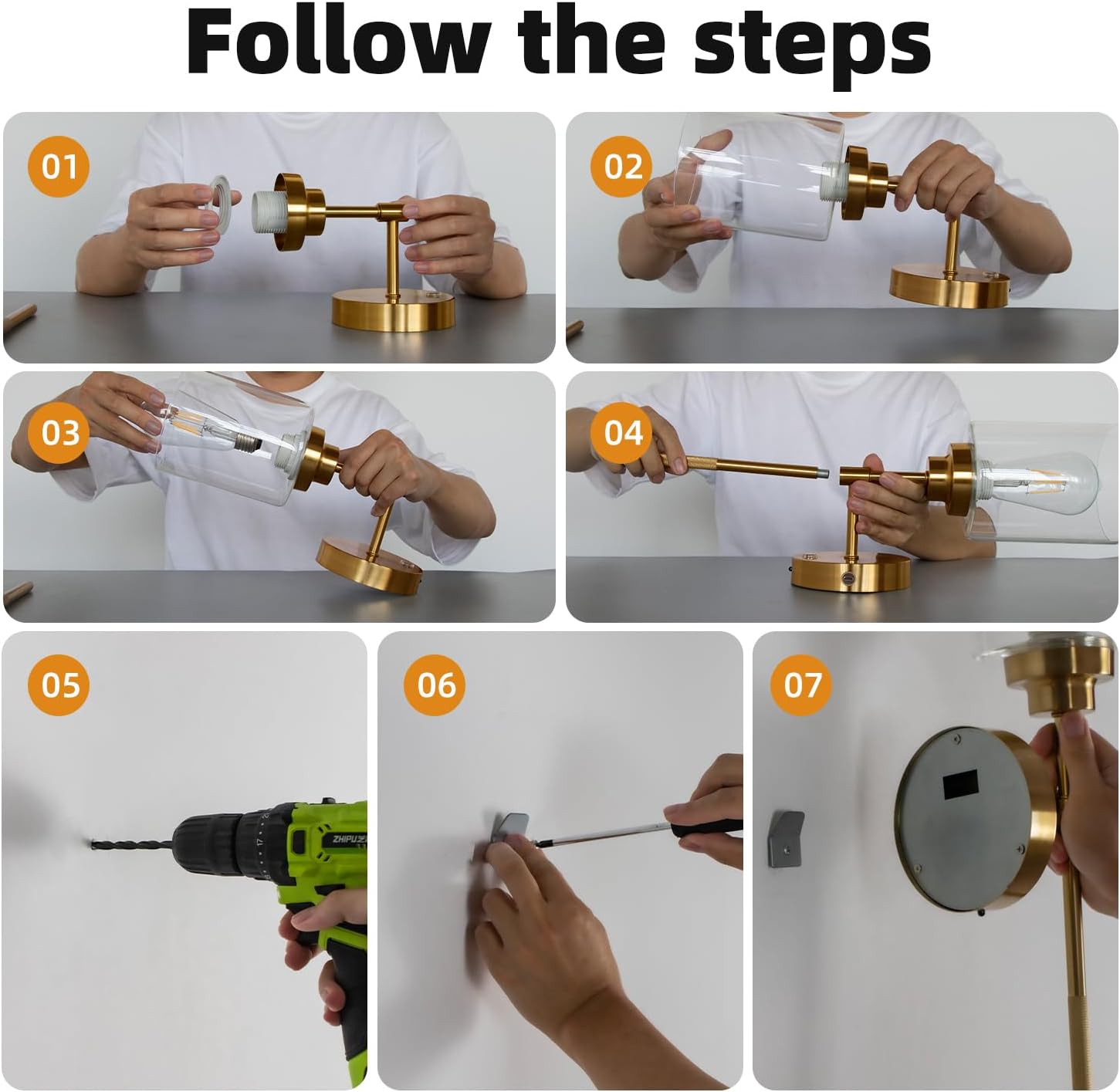 Follow the steps

01

02

03

04

05

ZHIPU

06

07