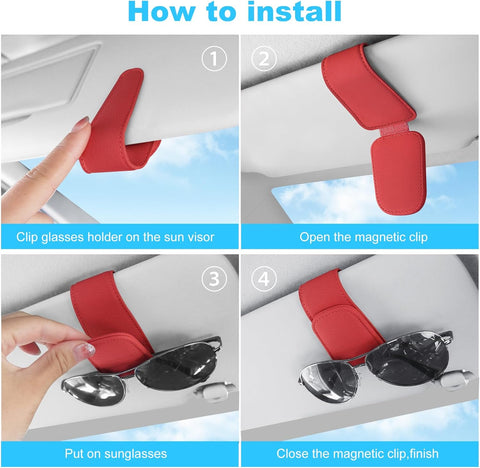 How to install

①

Clip glasses holder on the sun visor

②

Open the magnetic clip

③

Put on sunglasses

④

Close the magnetic clip,finish