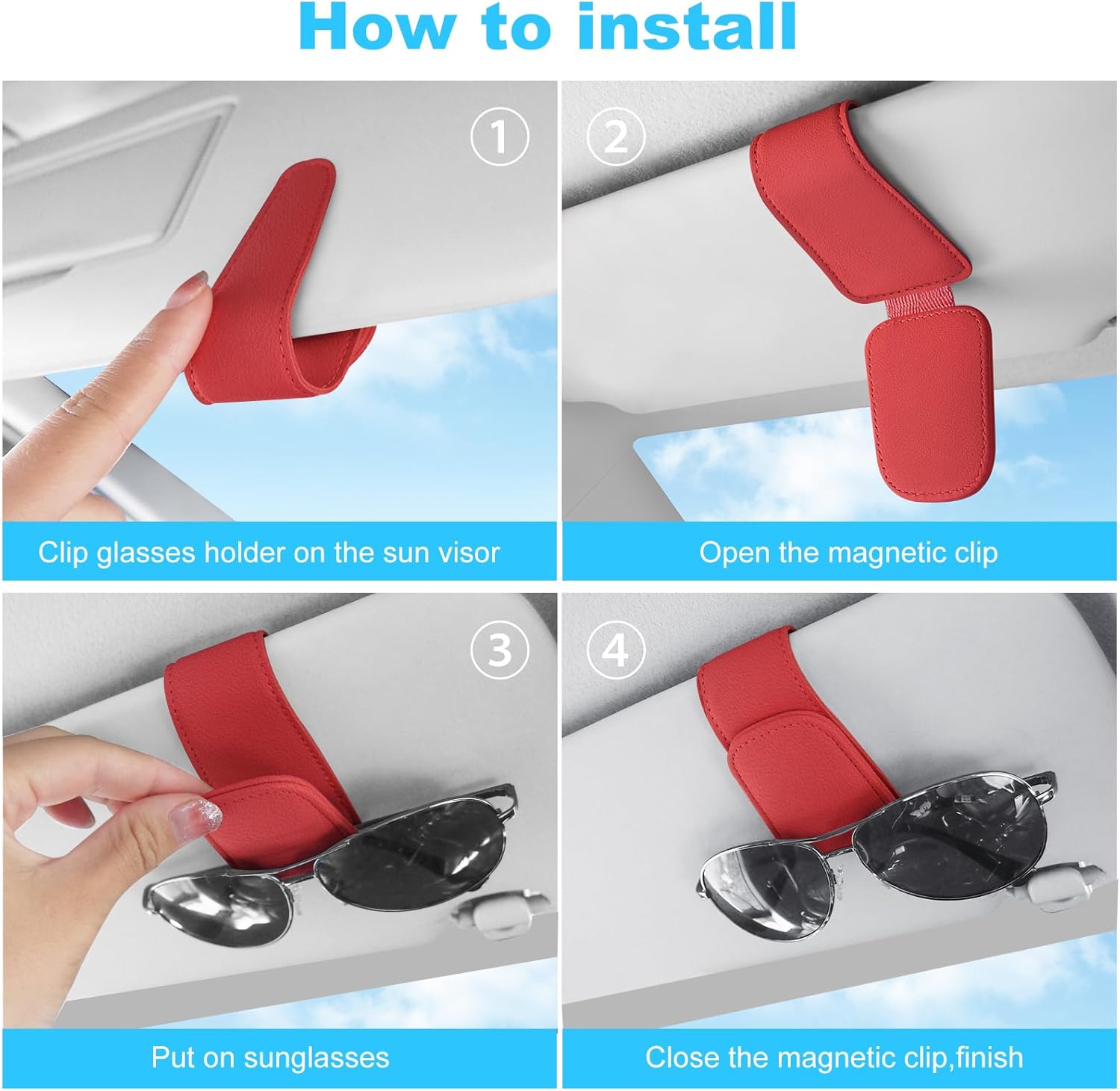 How to install

①

Clip glasses holder on the sun visor

②

Open the magnetic clip

③

Put on sunglasses

④

Close the magnetic clip,finish