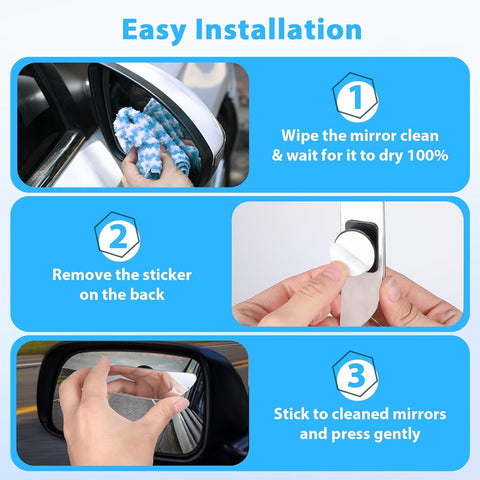 Easy Installation

1

Wipe the mirror clean & wait for it to dry 100%

2

Remove the sticker on the back

3

Stick to cleaned mirrors and press gently