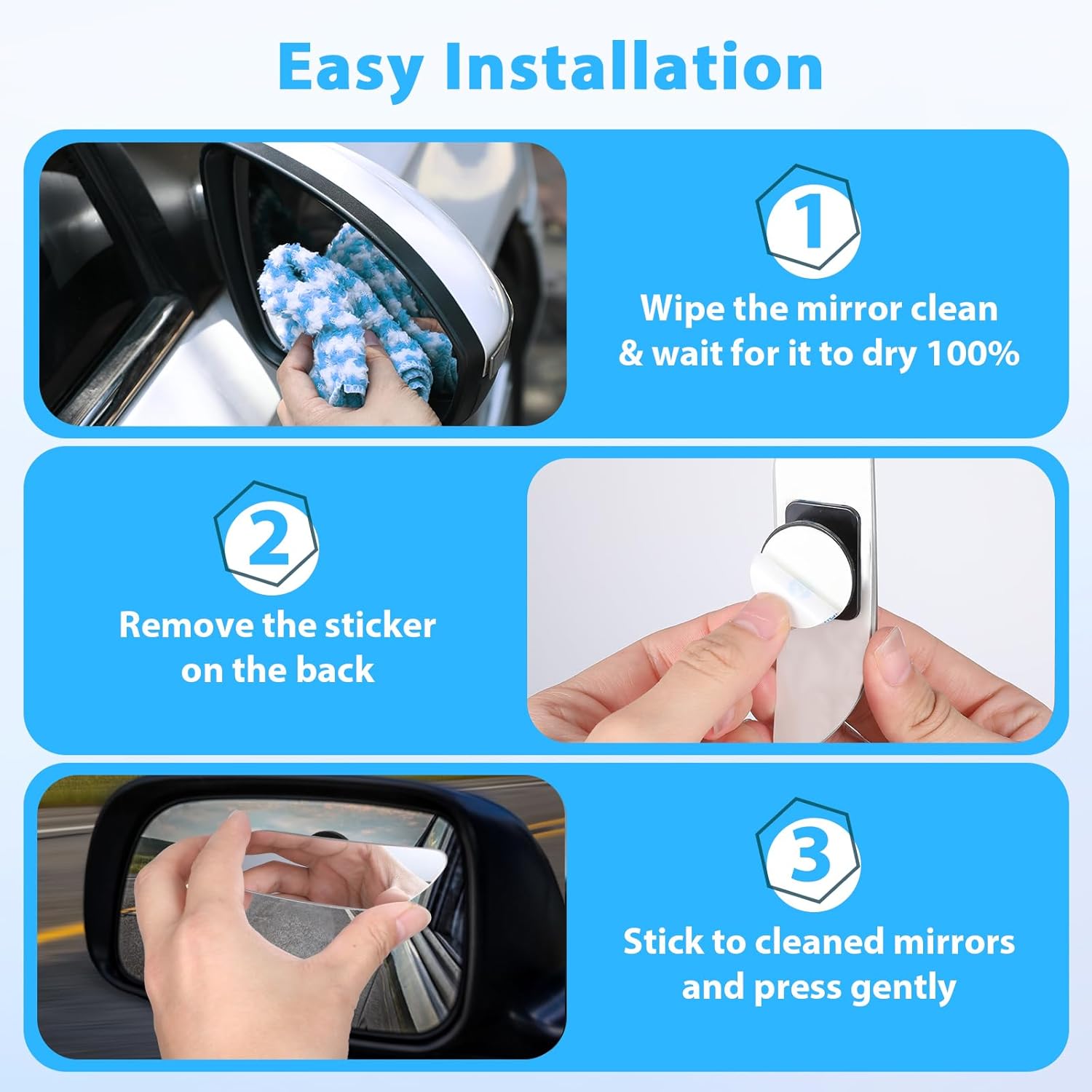 Easy Installation

1

Wipe the mirror clean & wait for it to dry 100%

2

Remove the sticker on the back

3

Stick to cleaned mirrors and press gently