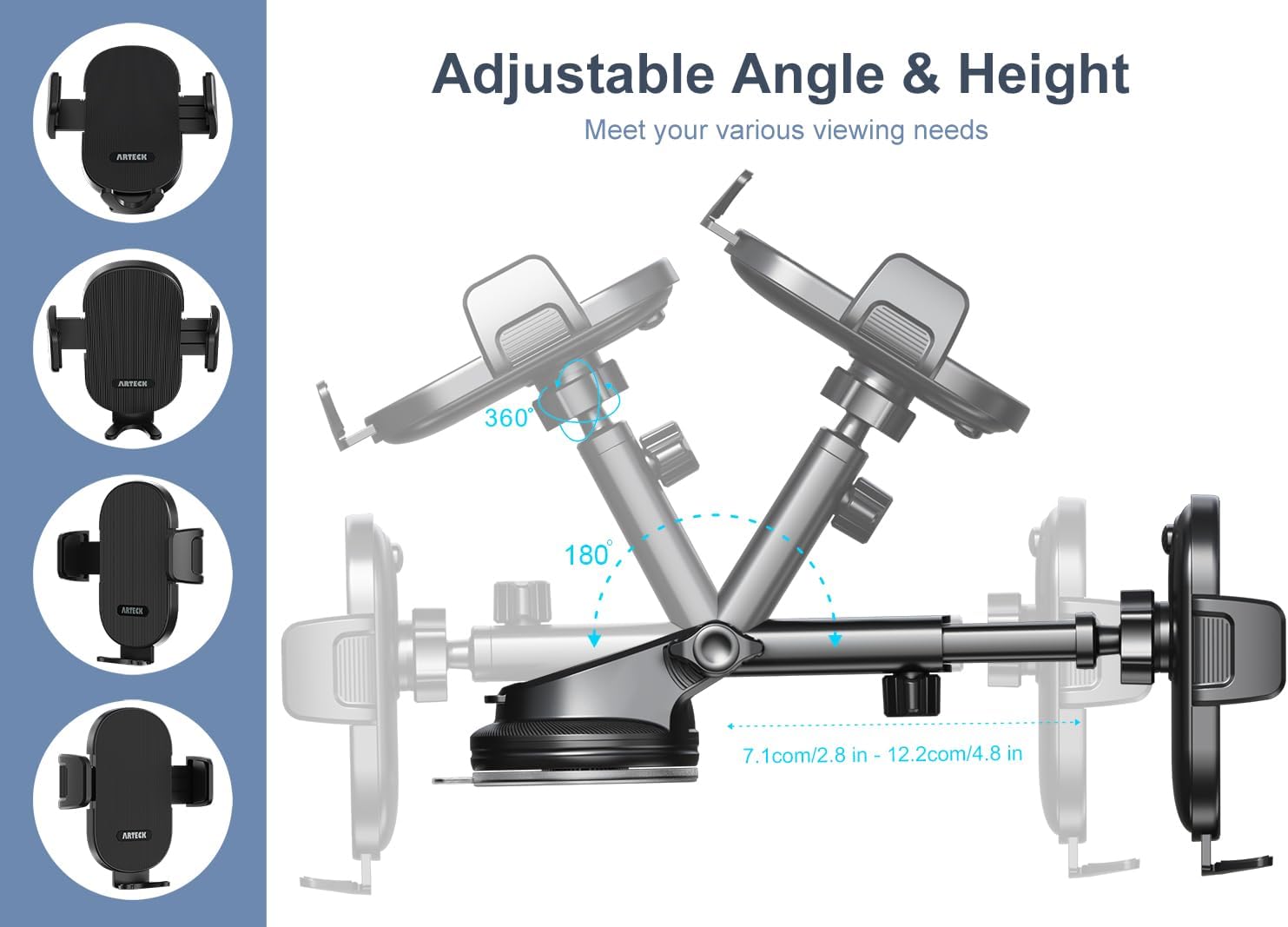 ARTECK

ARTECK

ARTECK

ARTECK

Adjustable Angle & Height

Meet your various viewing needs

360°

180°

7.1com/2.8 in - 12.2com/4.8 in