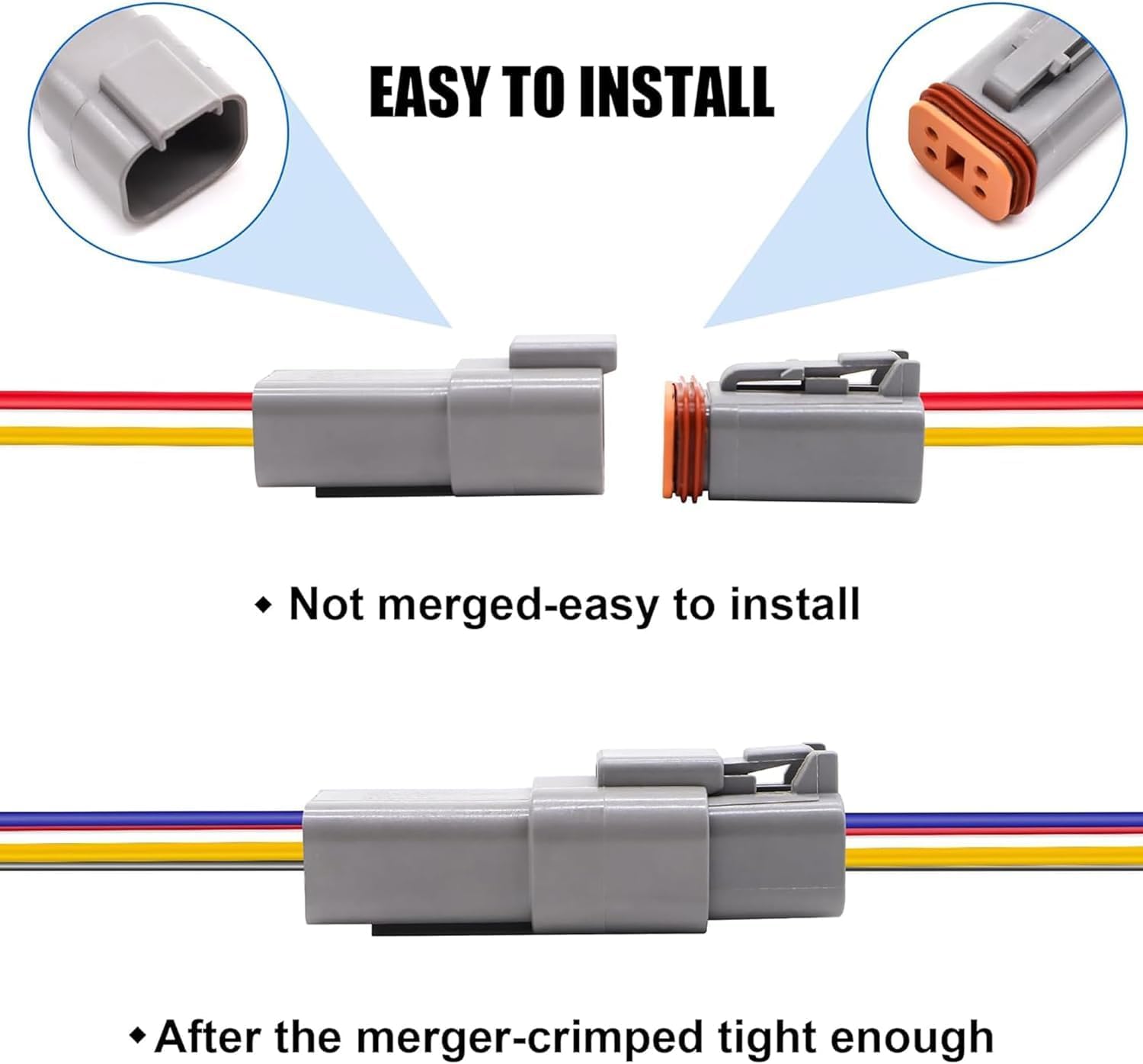 EASY TO INSTALL

◆ Not merged-easy to install

◆ After the merger-crimped tight enough