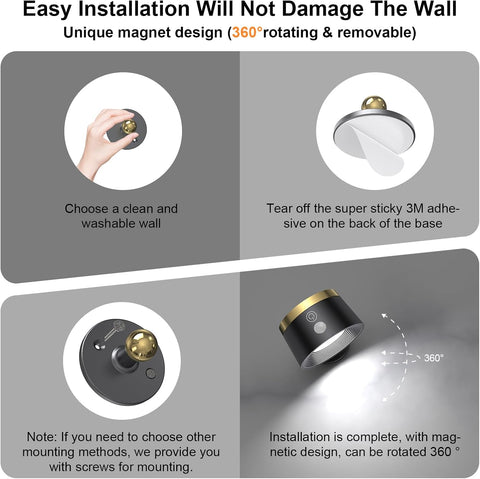 Easy Installation Will Not Damage The Wall
Unique magnet design (360°rotating & removable)

Choose a clean and washable wall

Tear off the super sticky 3M adhesive on the back of the base

Note: If you need to choose other mounting methods, we provide you with screws for mounting.

360°

Installation is complete, with magnetic design, can be rotated 360 °