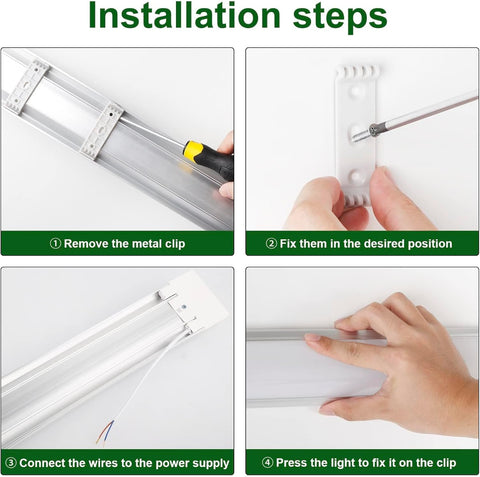 Installation steps

① Remove the metal clip

② Fix them in the desired position

③ Connect the wires to the power supply

④ Press the light to fix it on the clip