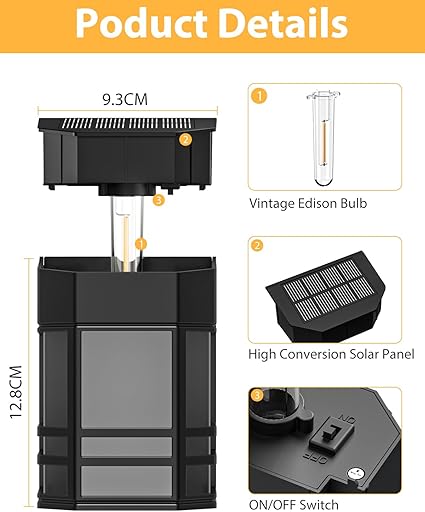 Poduct Details

9.3CM

2

3

1

12.8CM

1

Vintage Edison Bulb

2

High Conversion Solar Panel

3

ON

OFF

ON/OFF Switch