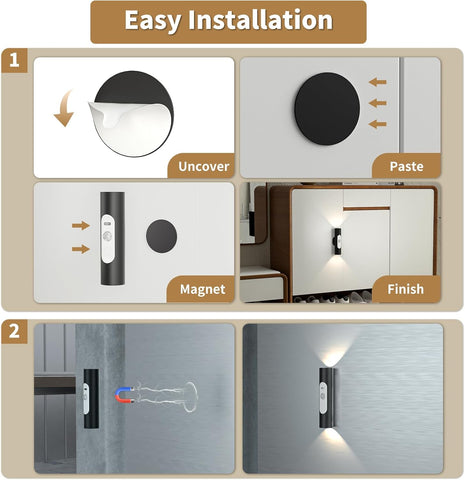 Easy Installation

1

Uncover

Paste

Magnet

Finish

2