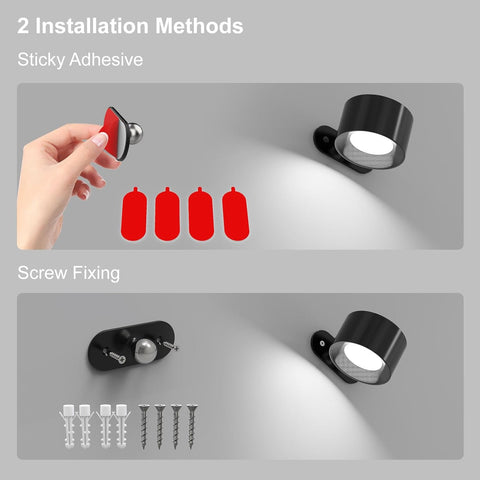 2 Installation Methods

Sticky Adhesive

Screw Fixing