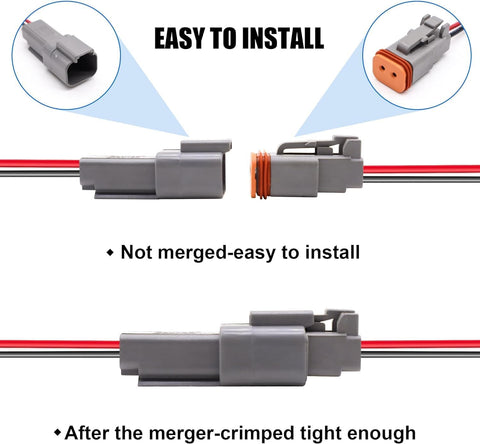 EASY TO INSTALL

◆ Not merged-easy to install

◆ After the merger-crimped tight enough