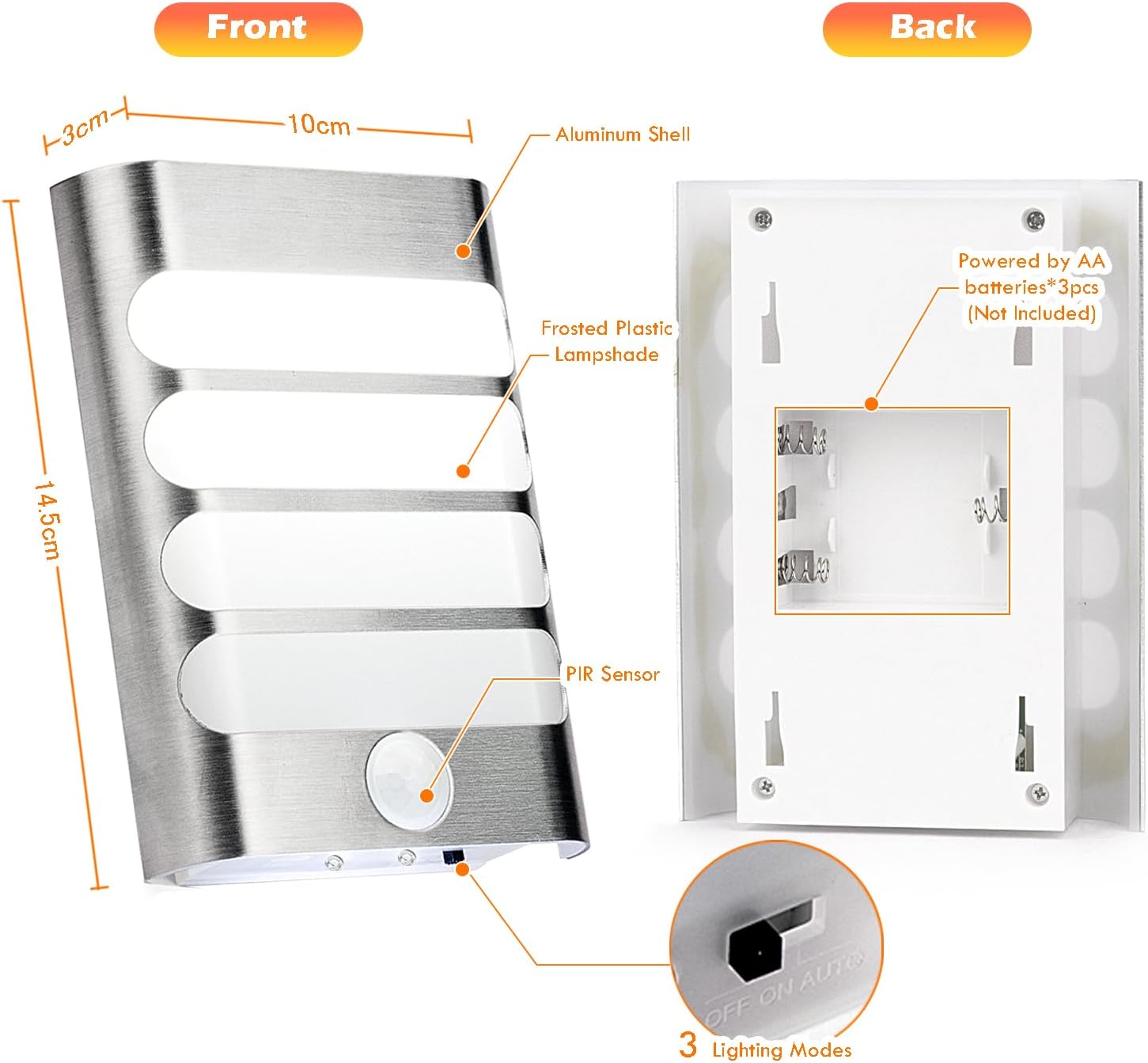 Front

Back

3cm

10cm

14.5cm

Aluminum Shell

Frosted Plastic Lampshade

PIR Sensor

Powered by AA batteries*3pcs (Not Included)

OFF ON AUTO

3 Lighting Modes