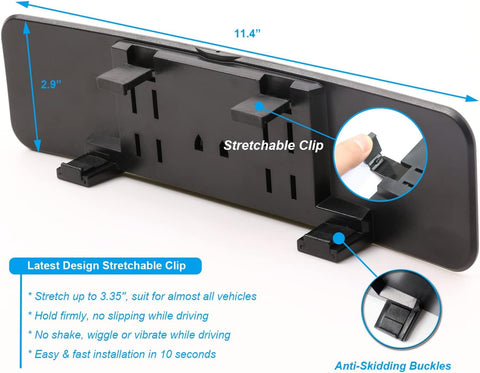 11.4"

2.9"

Stretchable Clip

Latest Design Stretchable Clip

* Stretch up to 3.35", suit for almost all vehicles

* Hold firmly, no slipping while driving

* No shake, wiggle or vibrate while driving

* Easy & fast installation in 10 seconds

Anti-Skidding Buckles