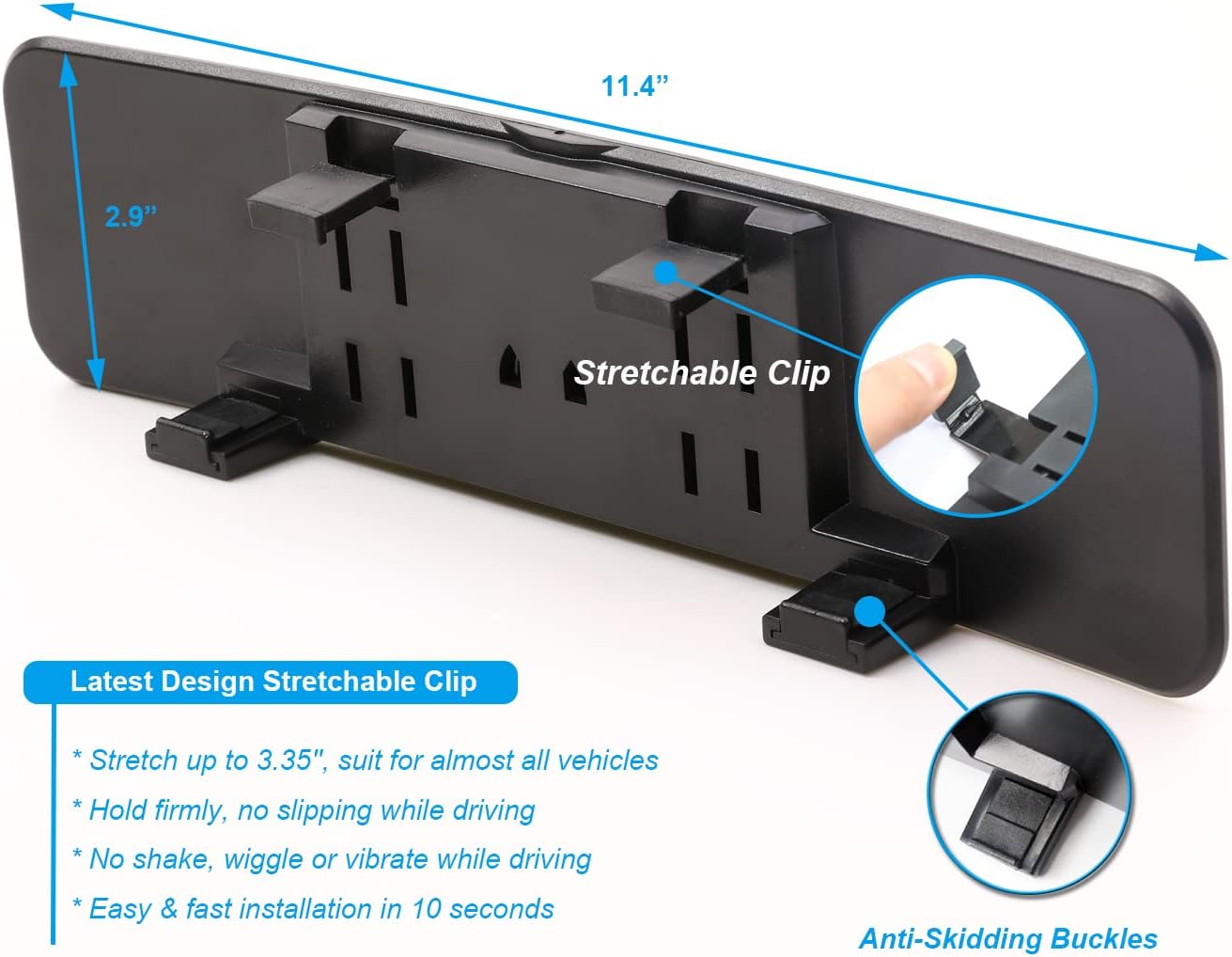 11.4”

2.9”

Stretchable Clip

Latest Design Stretchable Clip

* Stretch up to 3.35", suit for almost all vehicles

* Hold firmly, no slipping while driving

* No shake, wiggle or vibrate while driving

* Easy & fast installation in 10 seconds

Anti-Skidding Buckles