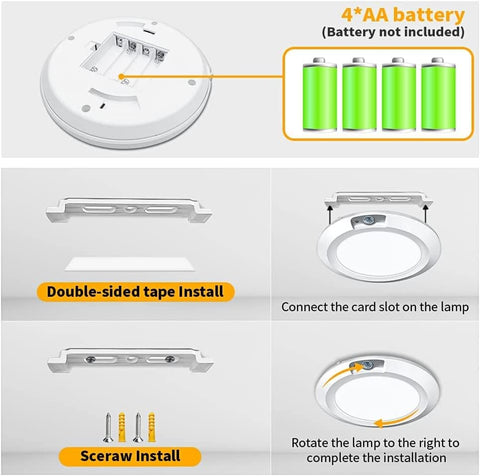 4*AA battery
(Battery not included)

Double-sided tape Install

Connect the card slot on the lamp

Sceraw Install

Rotate the lamp to the right to complete the installation