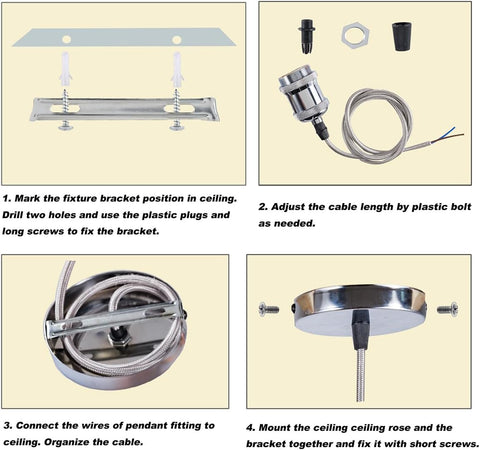 1. Mark the fixture bracket position in ceiling. Drill two holes and use the plastic plugs and long screws to fix the bracket.

2. Adjust the cable length by plastic bolt as needed.

3. Connect the wires of pendant fitting to ceiling. Organize the cable.

4. Mount the ceiling ceiling rose and the bracket together and fix it with short screws.