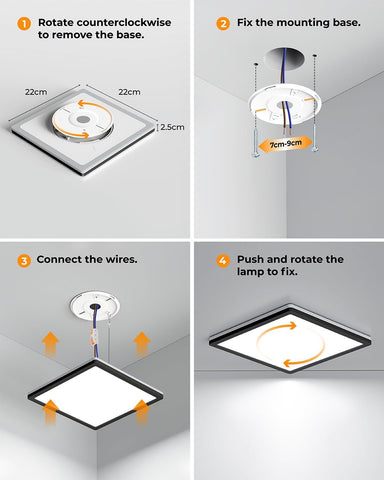 1 Rotate counterclockwise to remove the base.

22cm

22cm

2.5cm

2 Fix the mounting base.

7cm-9cm

3 Connect the wires.

4 Push and rotate the lamp to fix.