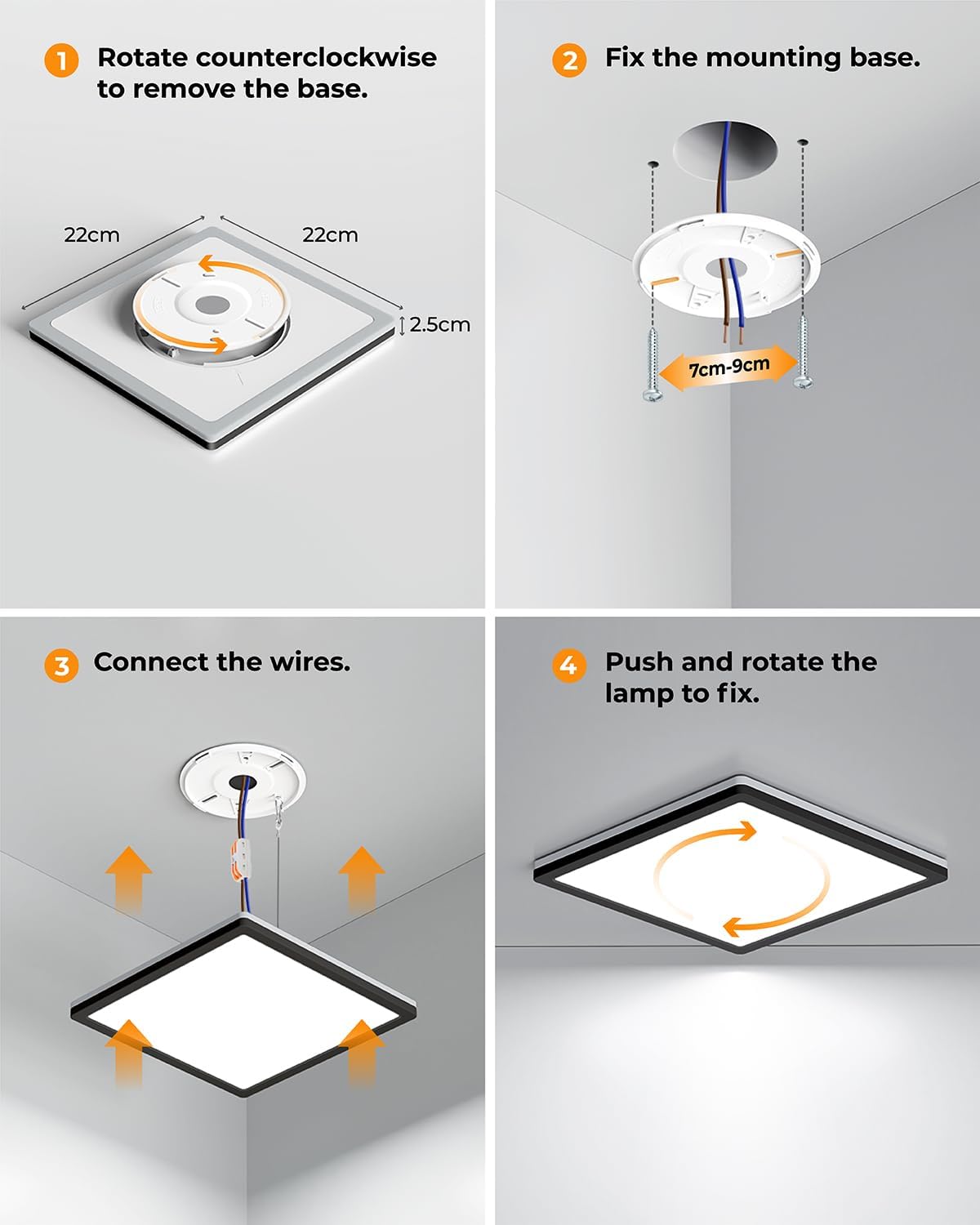 1 Rotate counterclockwise to remove the base.

22cm

22cm

2.5cm

2 Fix the mounting base.

7cm-9cm

3 Connect the wires.

4 Push and rotate the lamp to fix.