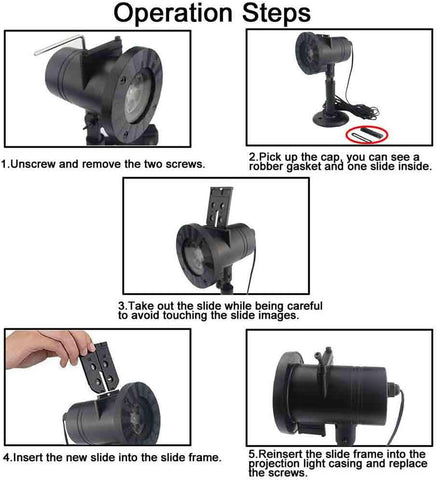 Operation Steps

1.Unscrew and remove the two screws.

2.Pick up the cap, you can see a robber gasket and one slide inside.

3.Take out the slide while being careful to avoid touching the slide images.

4.Insert the new slide into the slide frame.

5.Reinsert the slide frame into the projection light casing and replace the screws.