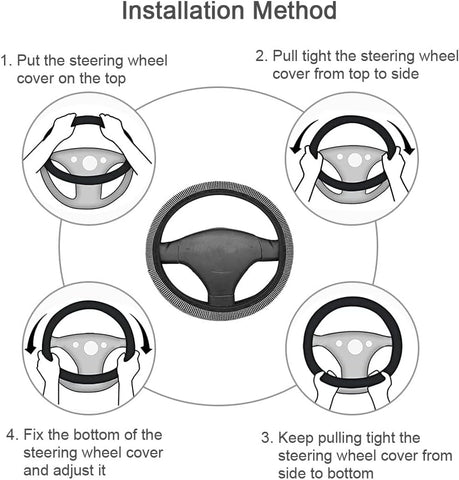 Installation Method

1. Put the steering wheel cover on the top

2. Pull tight the steering wheel cover from top to side

4. Fix the bottom of the steering wheel cover and adjust it

3. Keep pulling tight the steering wheel cover from side to bottom