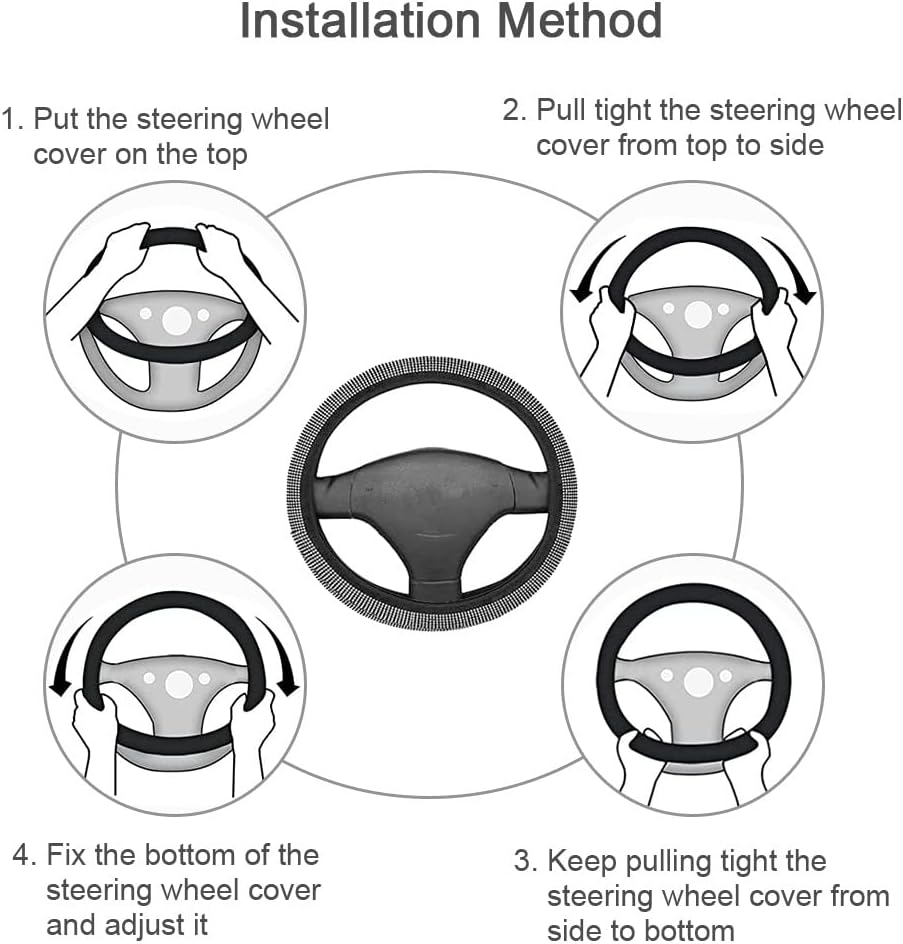 Installation Method

1. Put the steering wheel cover on the top

2. Pull tight the steering wheel cover from top to side

4. Fix the bottom of the steering wheel cover and adjust it

3. Keep pulling tight the steering wheel cover from side to bottom