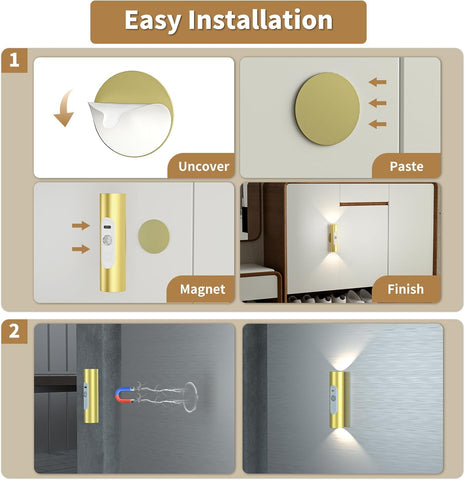 Easy Installation

1

Uncover

Paste

Magnet

Finish

2