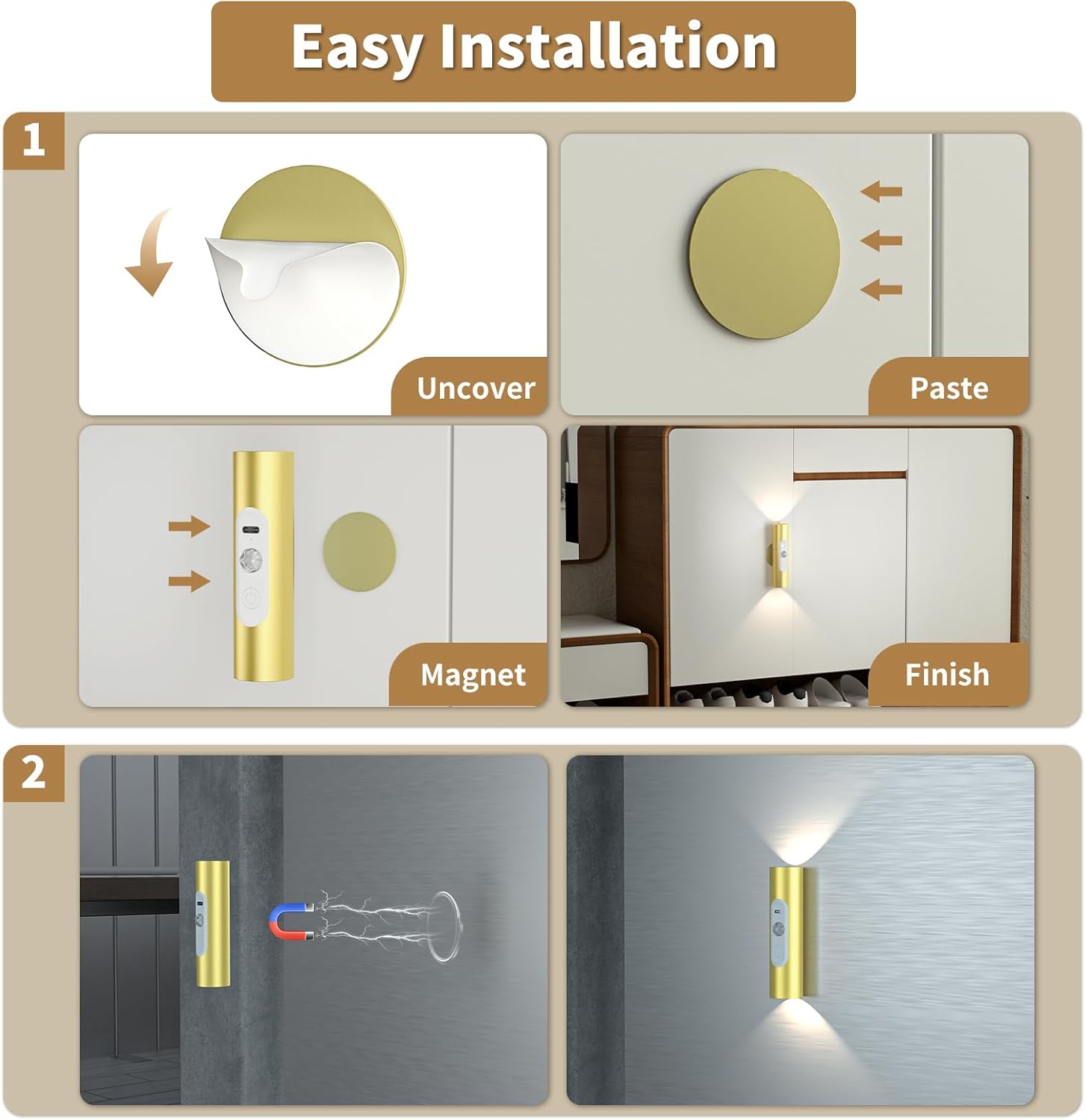 Easy Installation

1

Uncover

Paste

Magnet

Finish

2