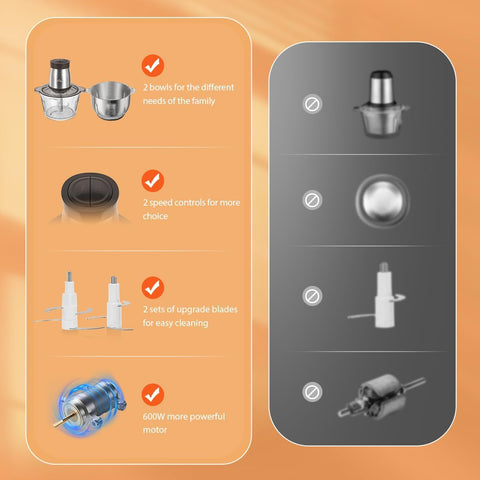 2 bowls for the different needs of the family

2 speed controls for more choice

2 sets of upgrade blades for easy cleaning

600W more powerful motor