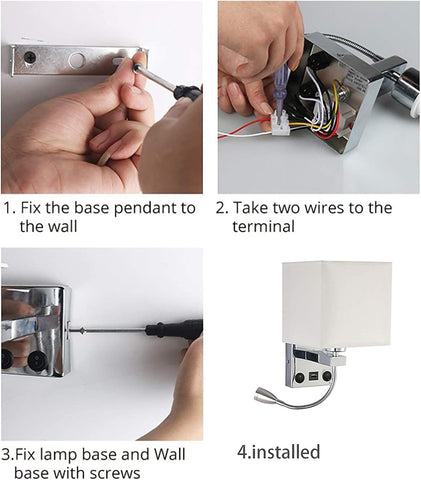 1. Fix the base pendant to the wall

2. Take two wires to the terminal

3.Fix lamp base and Wall base with screws

4.installed