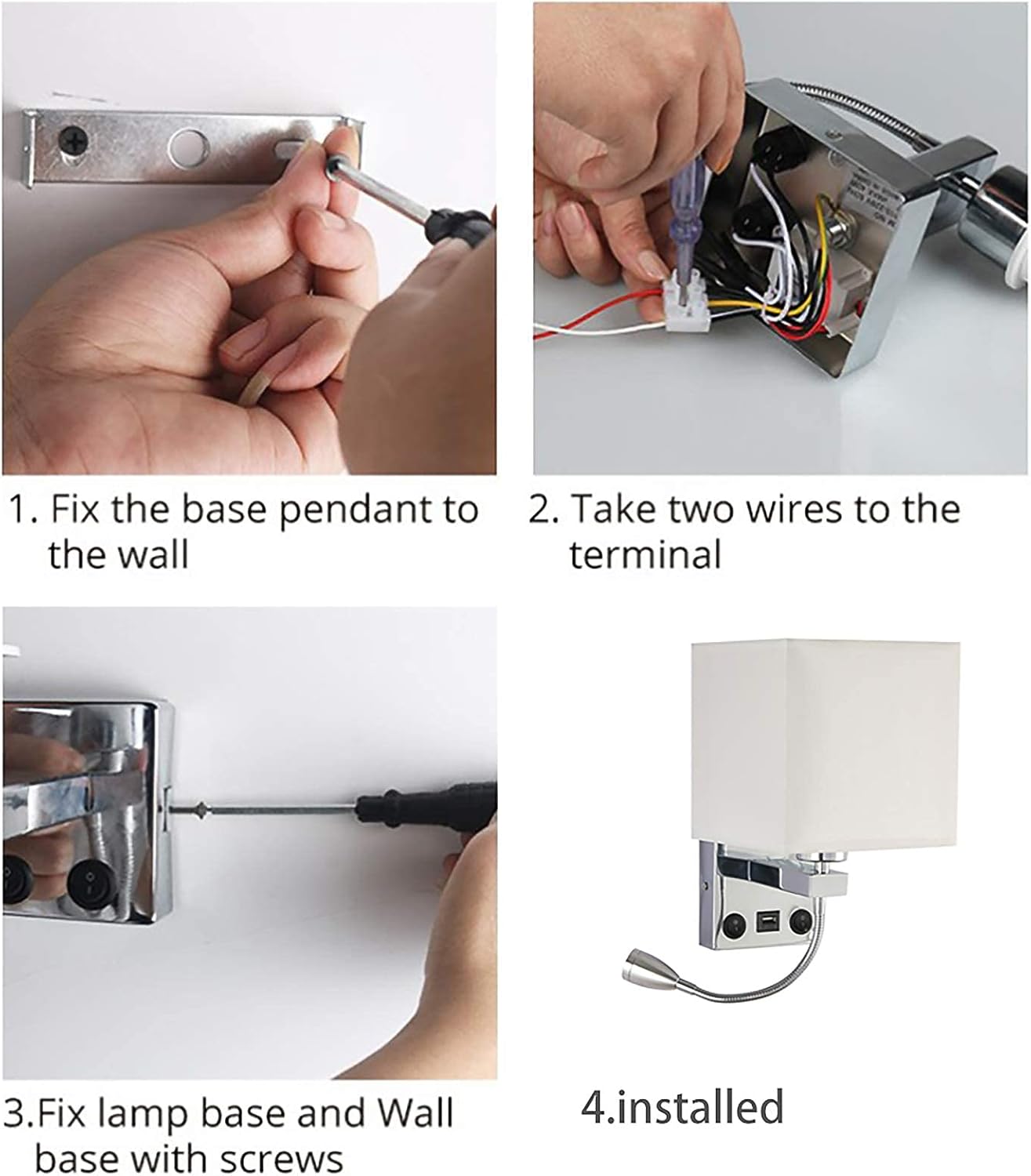 1. Fix the base pendant to the wall

2. Take two wires to the terminal

3.Fix lamp base and Wall base with screws

4.installed