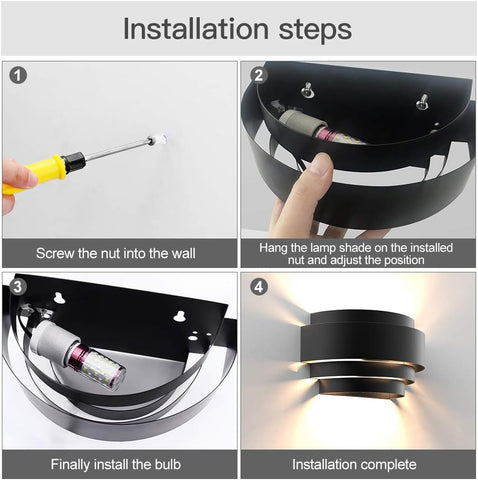 Installation steps

1

Screw the nut into the wall

2

Hang the lamp shade on the installed nut and adjust the position

3

Finally install the bulb

4

Installation complete