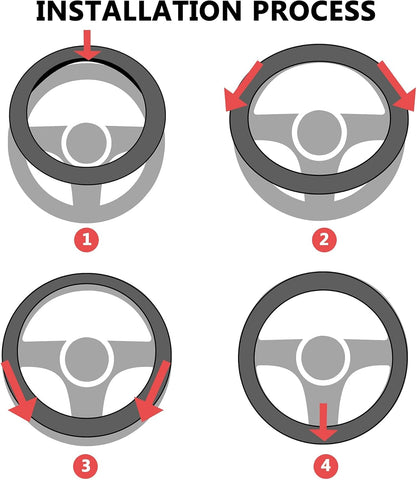 INSTALLATION PROCESS

1

2

3

4